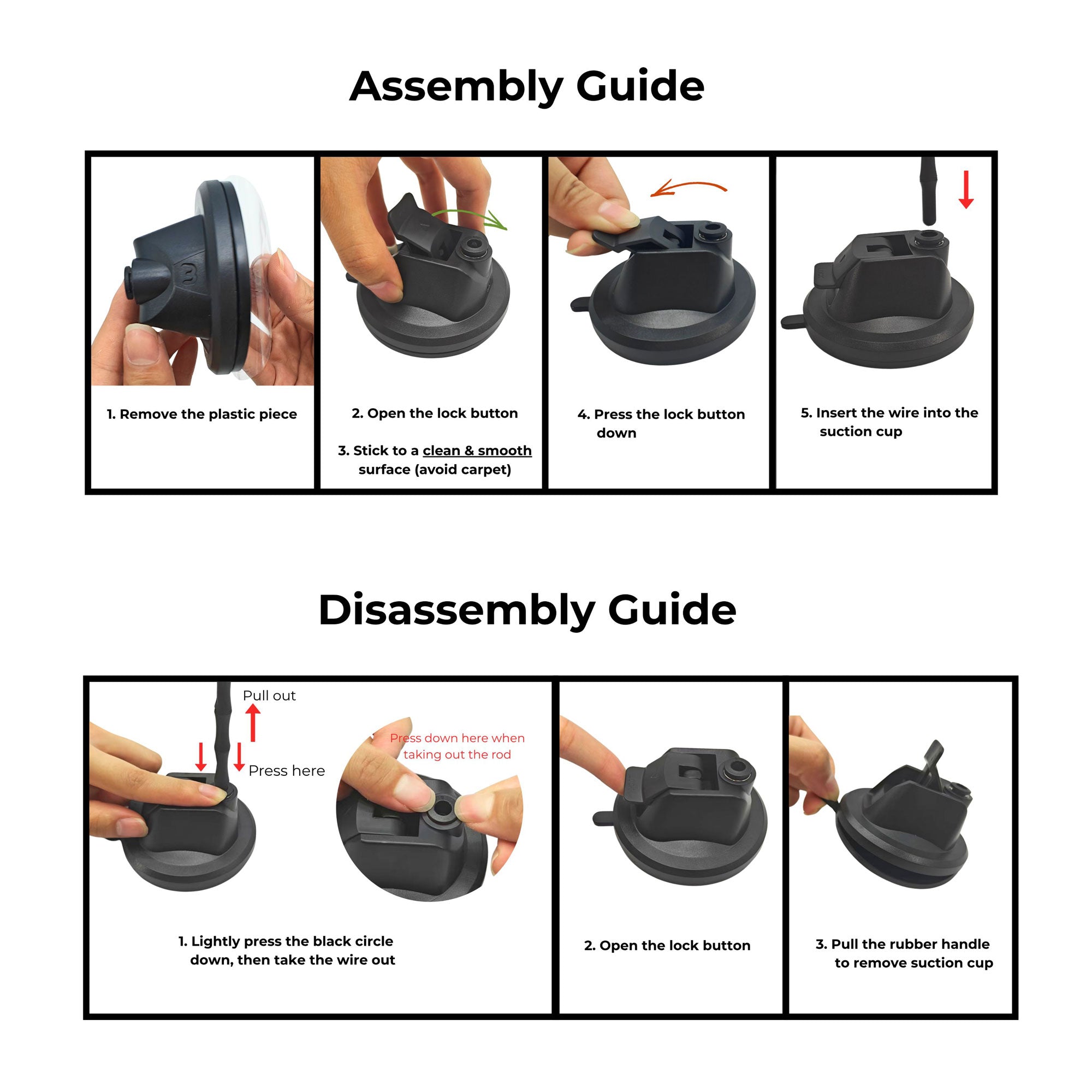 Assembly Guide

1. Remove the plastic piece

2. Open the lock button

3. Stick to a clean & smooth surface (avoid carpet)

4. Press the lock button down

5. Insert the wire into the suction cup

Disassembly Guide

Pull out

Press here

Press down here when taking out the rod

1. Lightly press the black circle down, then take the wire out

2. Open the lock button

3. Pull the rubber handle to remove suction cup